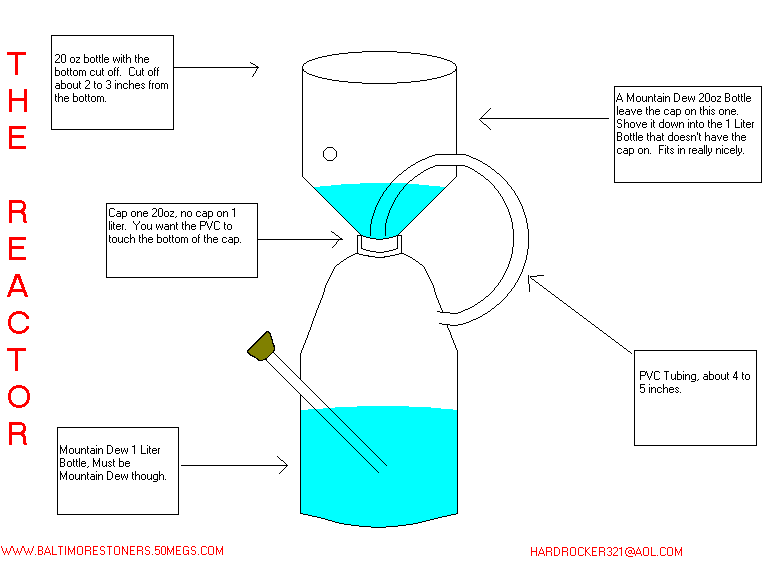 THE REACTOR

20 oz bottle with the bottom cut off. Cut off about 2 to 3 inches from the bottom.

A Mountain Dew 20oz Bottle leave the cap on this one. Shove it down into the 1 Liter Bottle that doesn't have the cap on. Fits in really nicely.

Cap one 20oz, no cap on 1 liter. You want the PVC to touch the bottom of the cap.

PVC Tubing, about 4 to 5 inches.

Mountain Dew 1 Liter Bottle, Must be Mountain Dew though.

WWW.BALTIMORESTONERS.50MEGS.COM

HARDROCKER321@AOL.COM